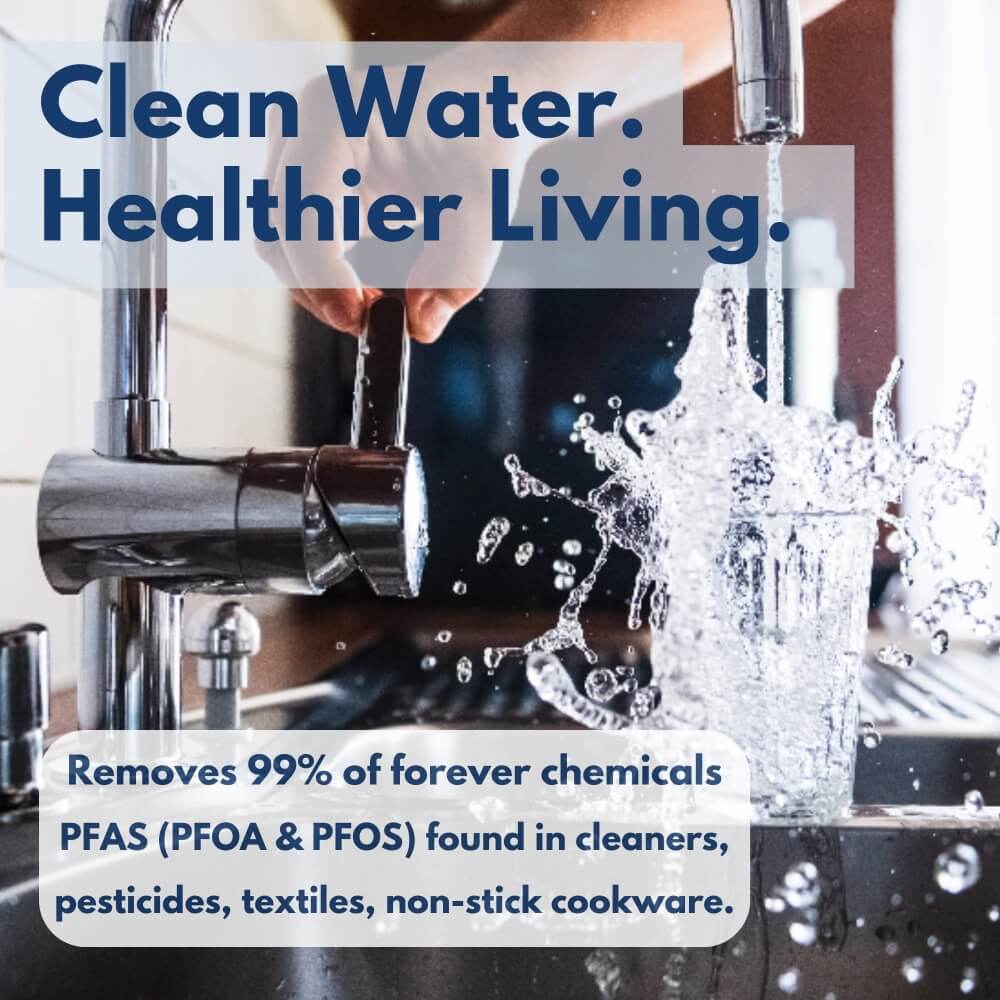 Clean Water.
Healthier Living.

Removes 99% of forever chemicals PFAS (PFOA & PFOS) found in cleaners, pesticides, textiles, non-stick cookware.