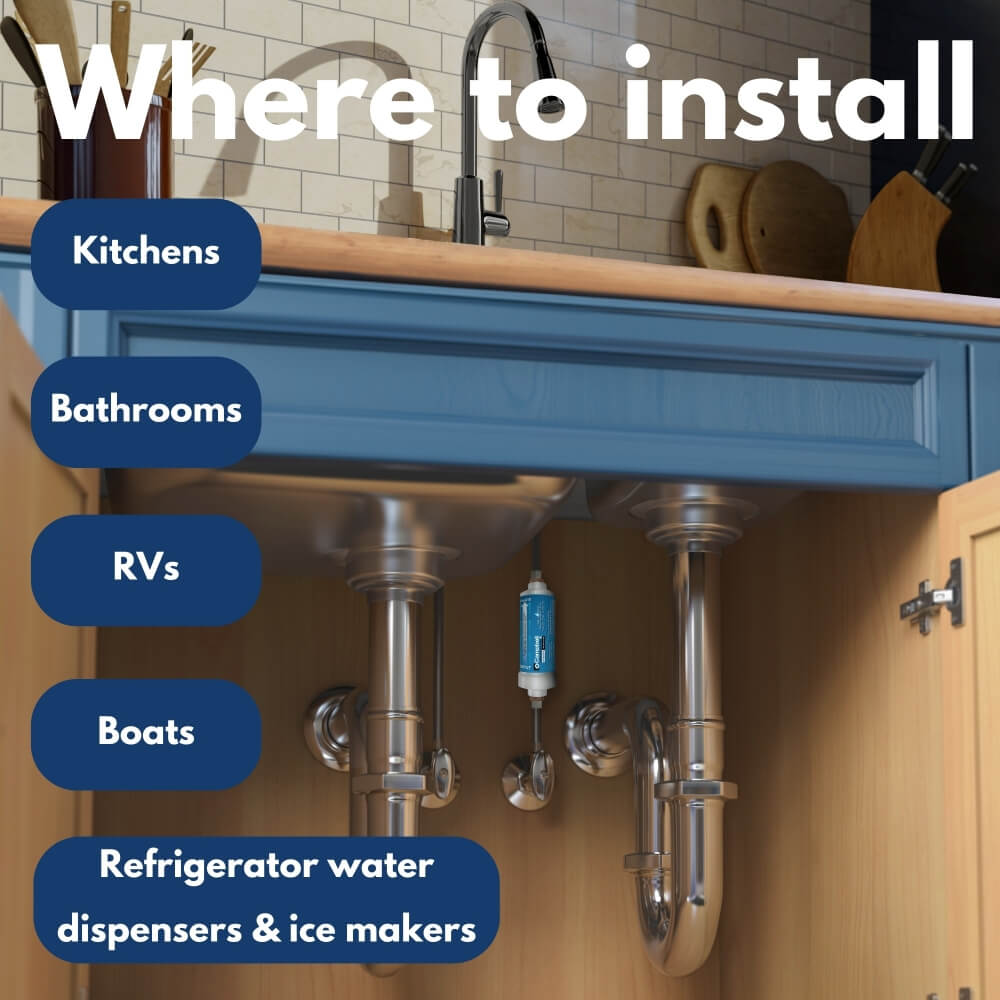 Where to install

Kitchens

Bathrooms

RVs

Boats

Refrigerator water dispensers & ice makers