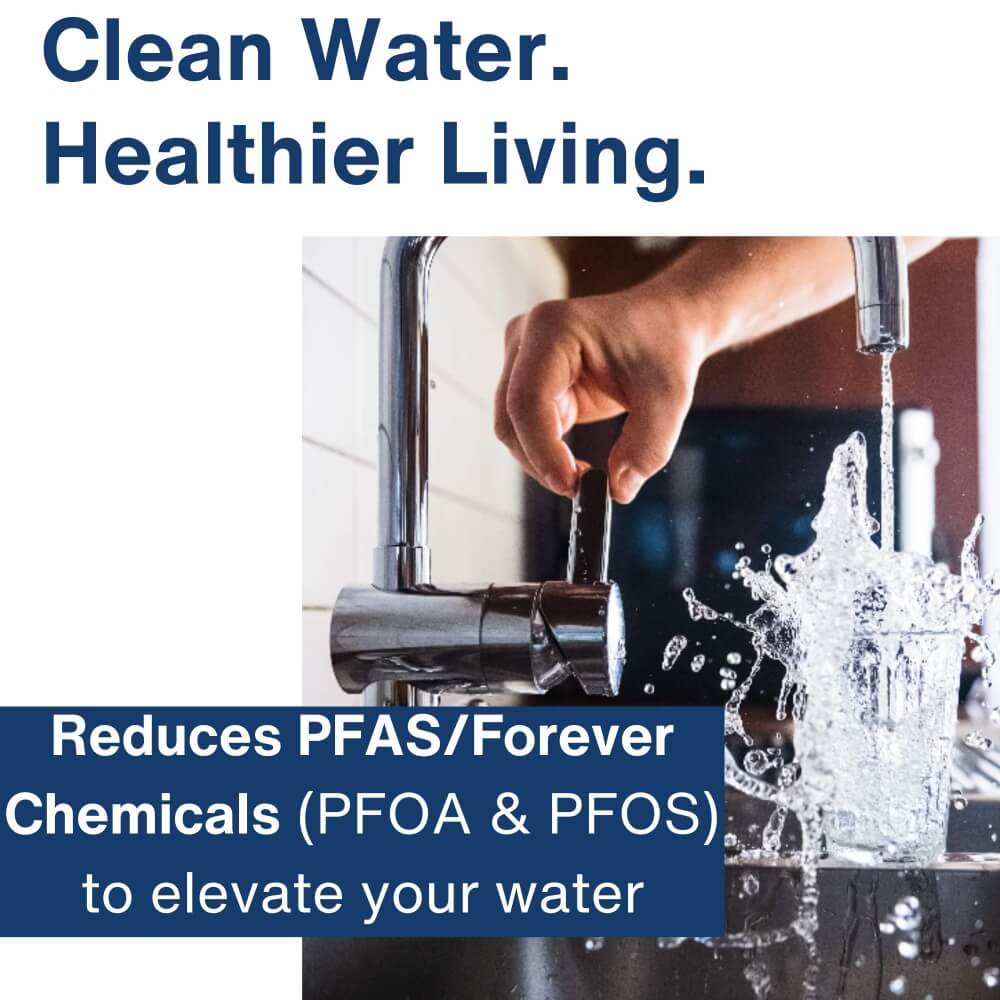 Clean Water.
Healthier Living.

Reduces PFAS/Forever Chemicals (PFOA & PFOS) to elevate your water