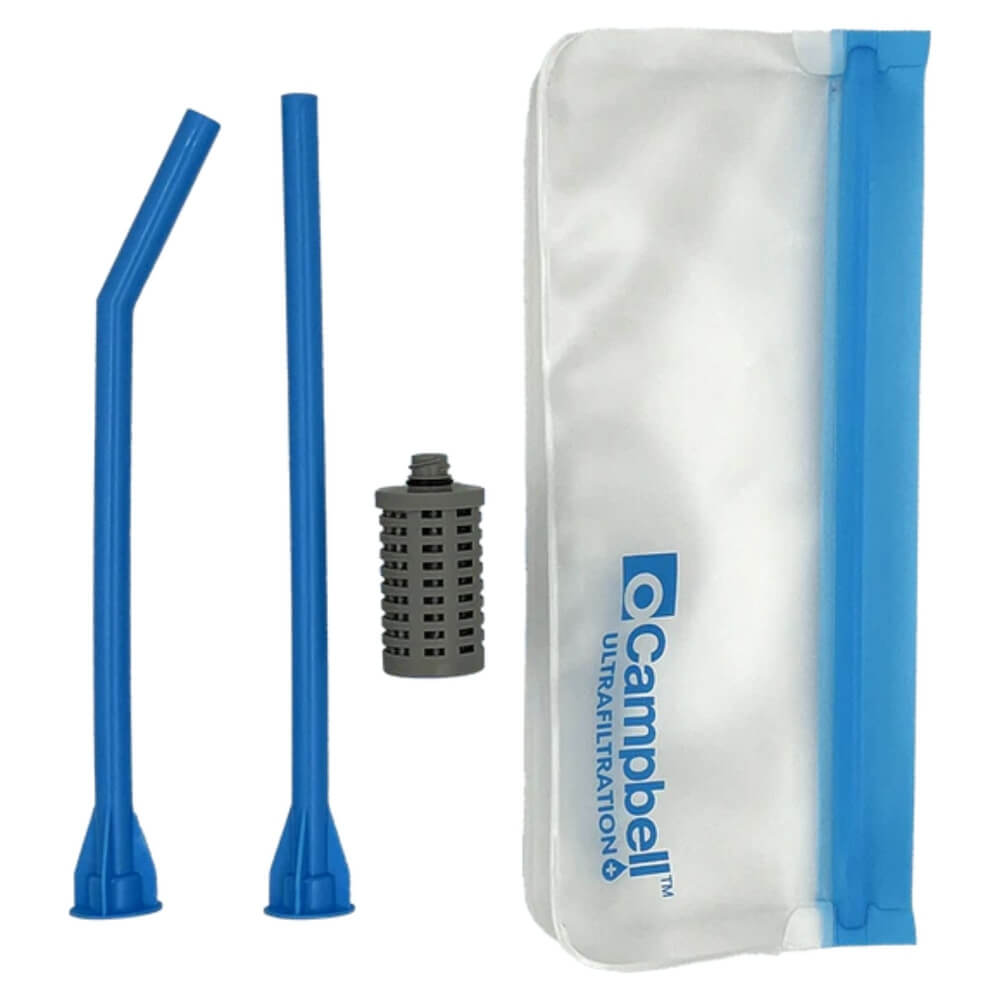 Campbell™
ULTRAFILTRATION