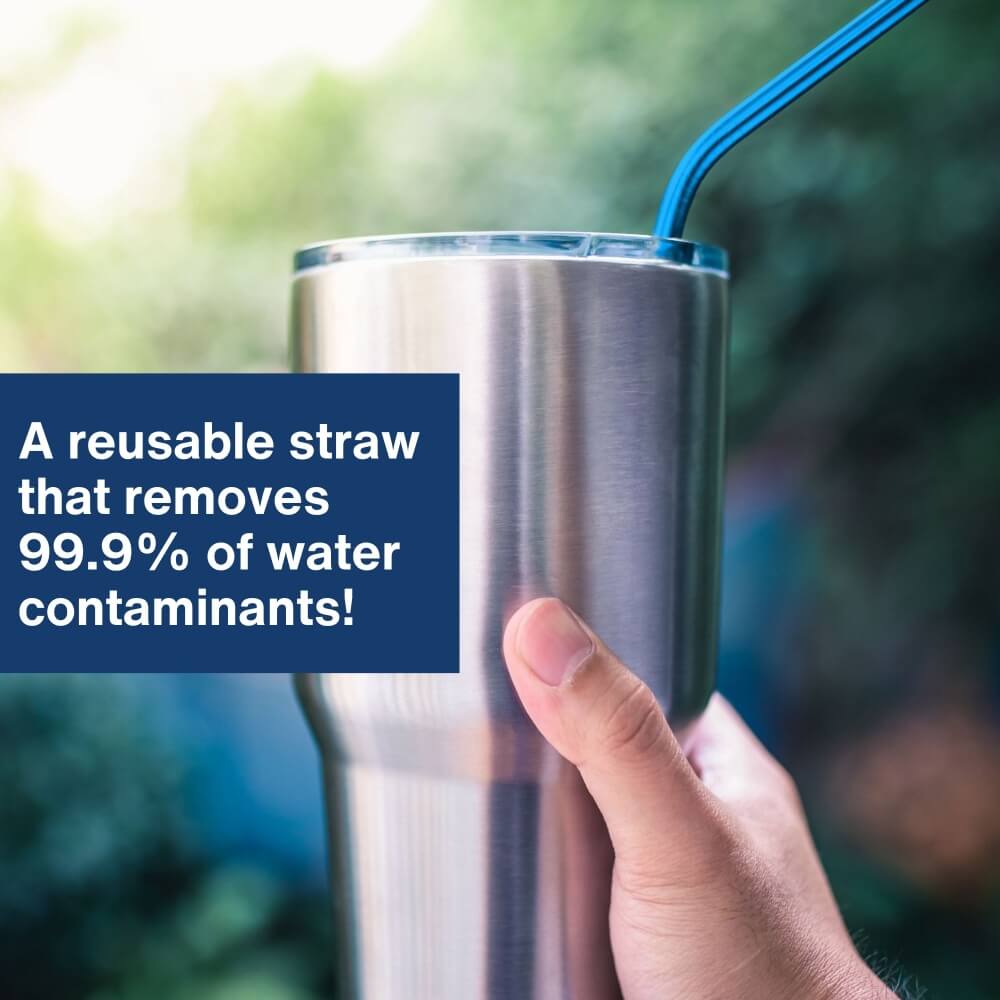 A reusable straw that removes 99.9% of water contaminants!