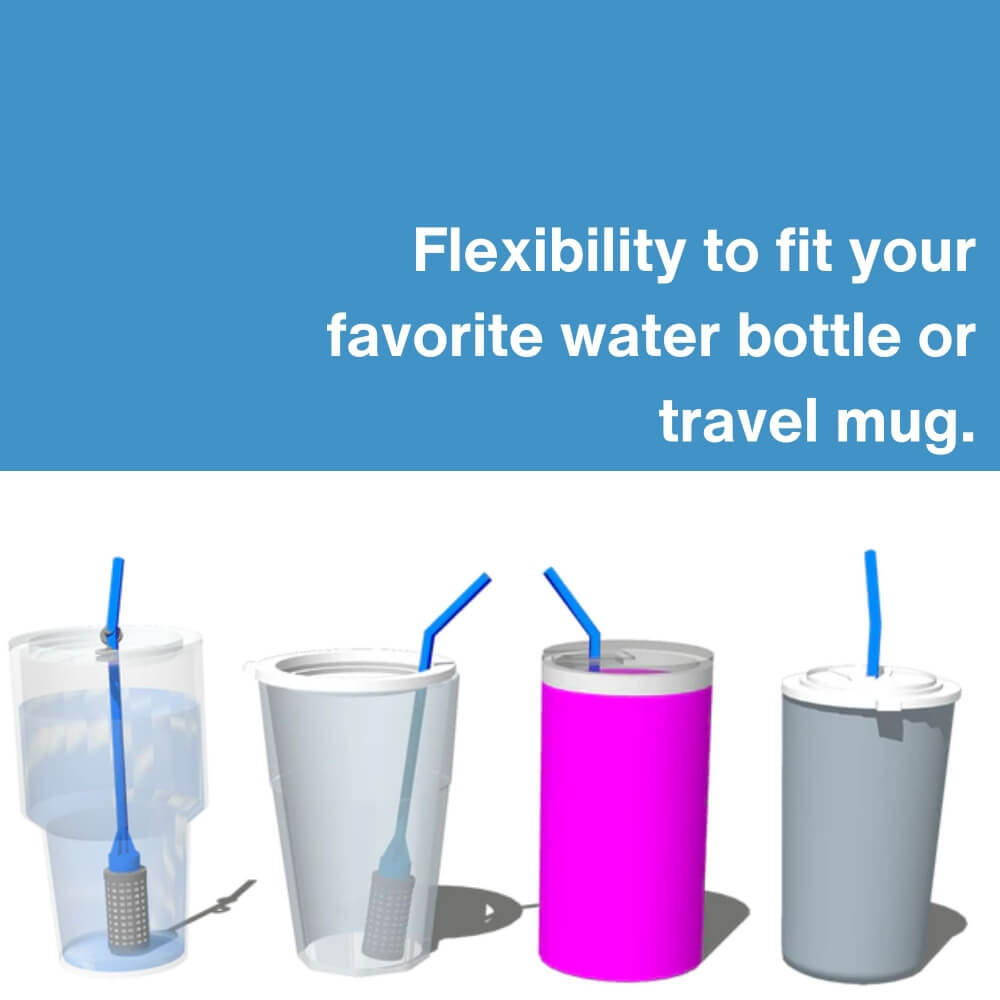 Flexibility to fit your favorite water bottle or travel mug.