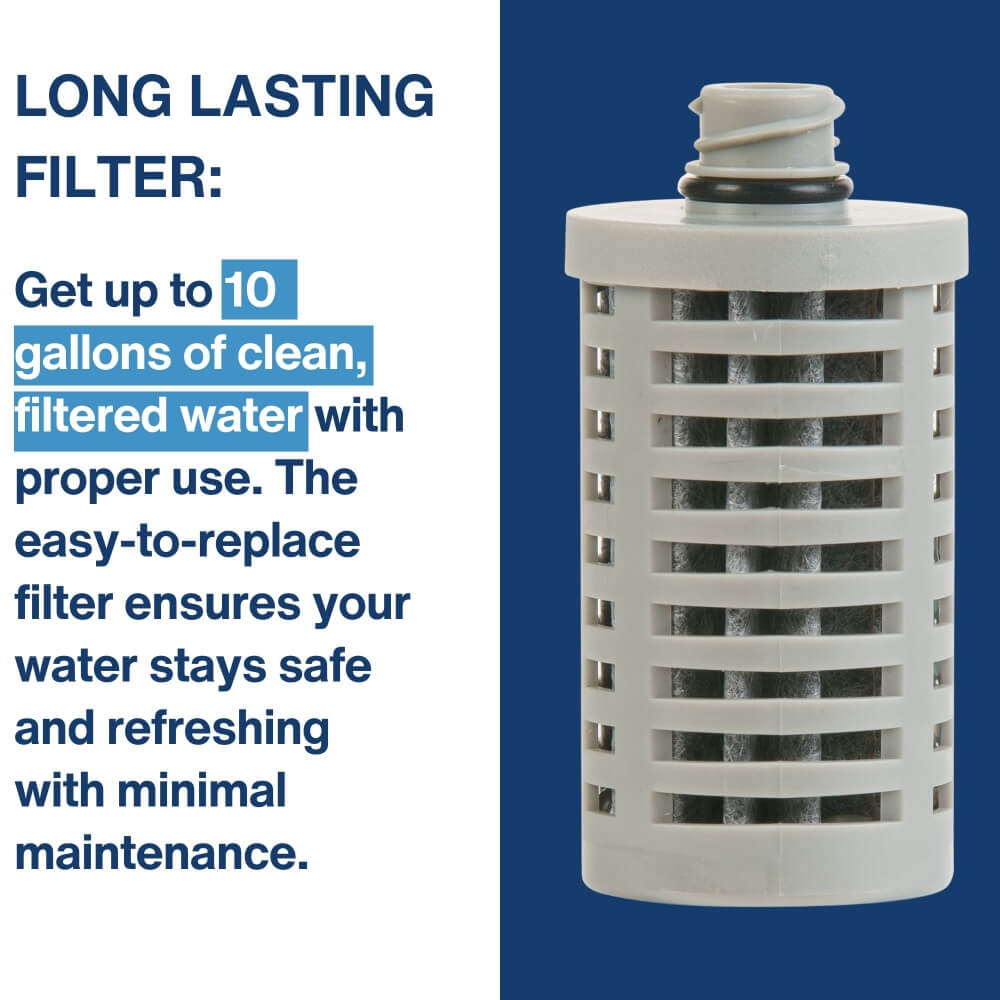 LONG LASTING FILTER:

Get up to 10 gallons of clean, filtered water with proper use. The easy-to-replace filter ensures your water stays safe and refreshing with minimal maintenance.