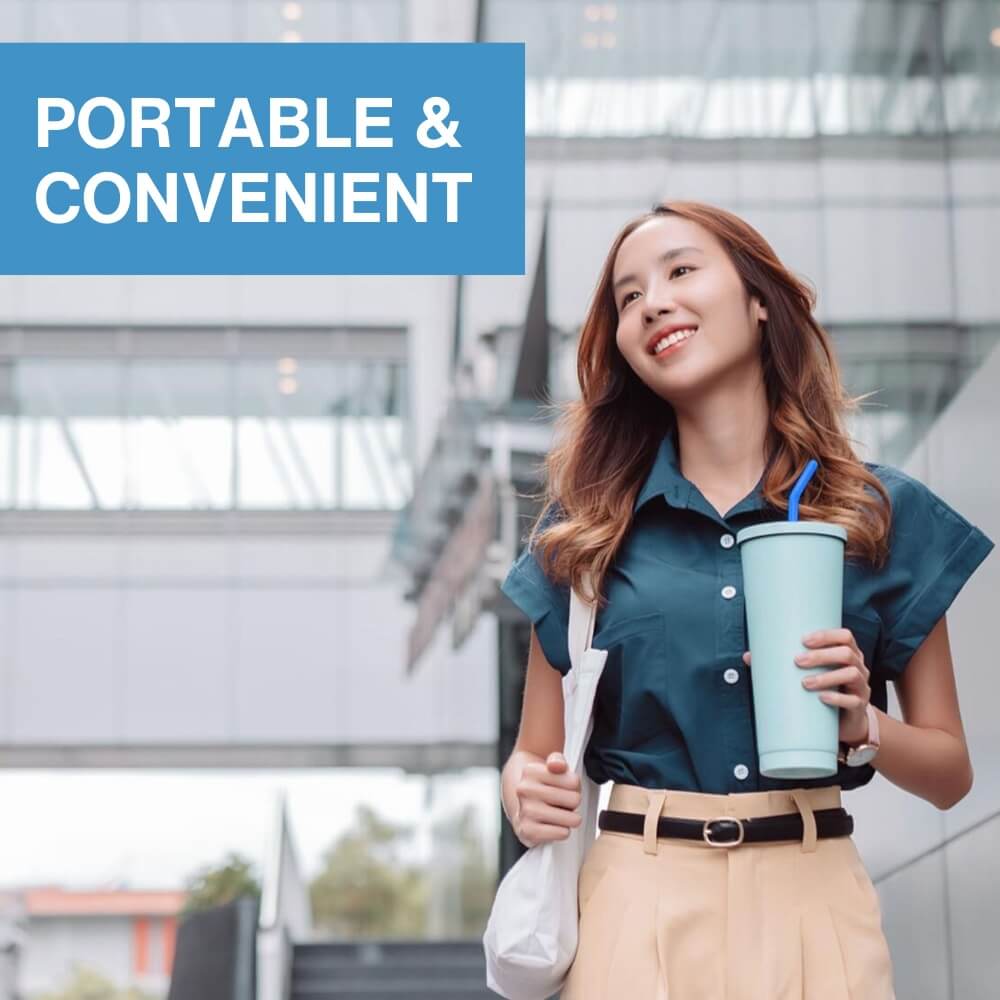 PORTABLE & CONVENIENT