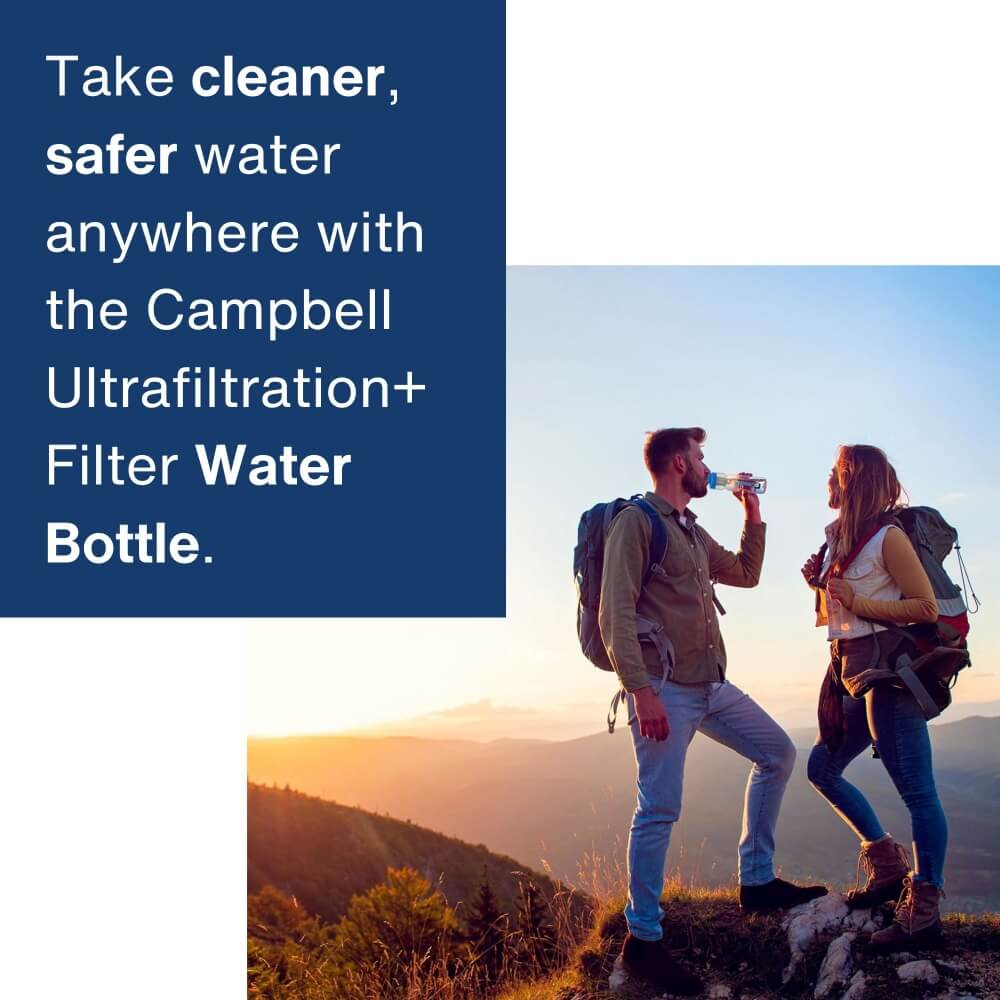 Take cleaner, safer water anywhere with the Campbell Ultrafiltration+ Filter Water Bottle.